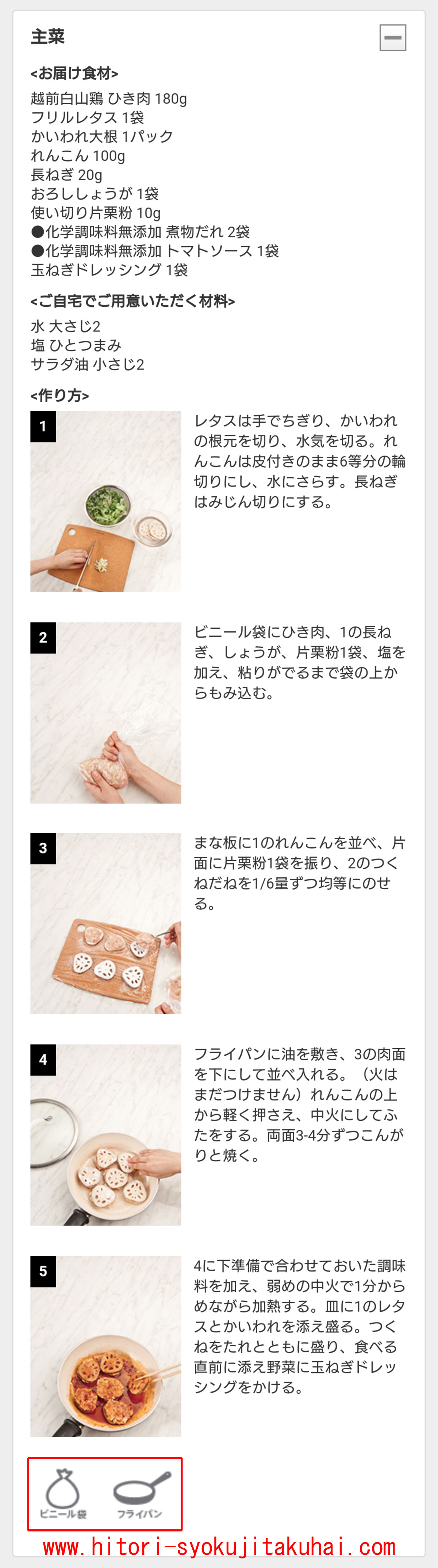 主菜

<お届け食材>
越前白山鶏 ひき肉 180g
フリルレタス 1袋
かいわれ大根 1パック
れんこん 100g
長ねぎ 20g
おろししょうが 1袋
使い切り片栗粉 10g
●化学調味料無添加 煮物だれ 2袋
●化学調味料無添加 トマトソース 1袋
玉ねぎドレッシング 1袋

<ご自宅でご用意いただく材料>
水 大さじ2
塩 ひとつまみ
サラダ油 小さじ2

<作り方>
1
レタスは手でちぎり、かいわれの根元を切り、水気を切る。れんこんは皮付きのまま6等分の輪切りにし、水にさらす。長ねぎはみじん切りにする。

2
ビニール袋にひき肉、1の長ねぎ、しょうが、片栗粉1袋、塩を加え、粘りがでるまで袋の上からもみ込む。

3
まな板に1のれんこんを並べ、片面に片栗粉1袋を振り、2のつくねだねを1/6量ずつ均等にのせる。

4
フライパンに油を敷き、3の肉面を下にして並べ入れる。（火はまだつけません）れんこんの上から軽く押さえ、中火にしてふたをする。両面3-4分ずつこんがりと焼く。

5
4に下準備で合わせておいた調味料を加え、弱めの中火で1分からめながら加熱する。皿に1のレタスとかいわれを添え盛る。つくねをたれとともに盛り、食べる直前に添え野菜に玉ねぎドレッシングをかける。

ビニール袋 フライパン

www.hitori-syokujitakuhai.com